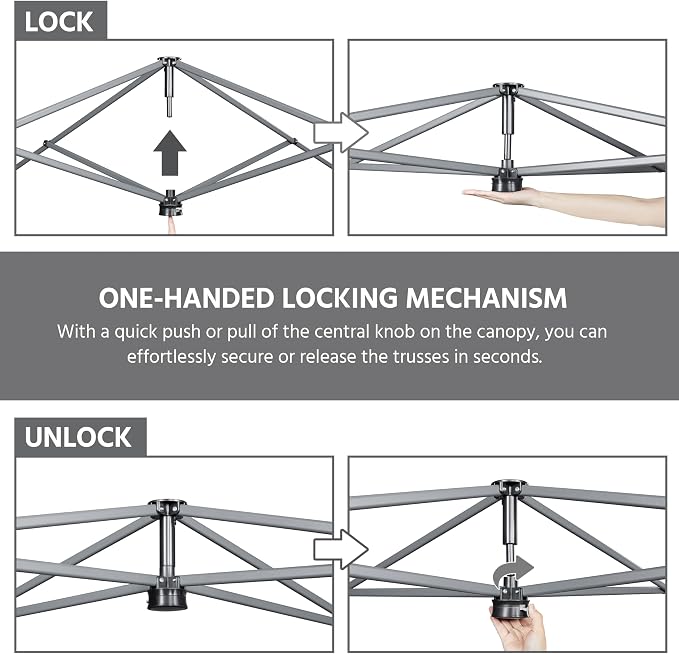 LOCK

ONE-HANDED LOCKING MECHANISM

With a quick push or pull of the central knob on the canopy, you can effortlessly secure or release the trusses in seconds.

UNLOCK