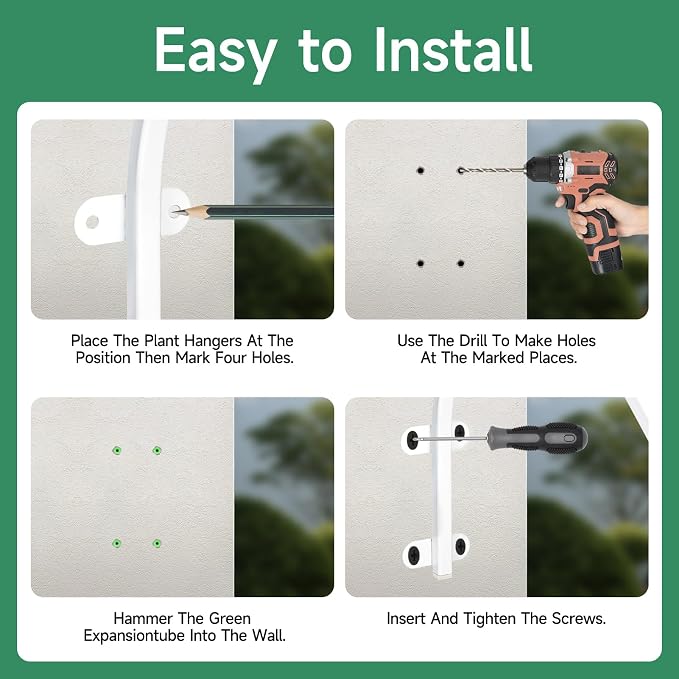 Easy to Install

Place The Plant Hangers At The Position Then Mark Four Holes.

Use The Drill To Make Holes At The Marked Places.

Hammer The Green Expansiontube Into The Wall.

Insert And Tighten The Screws.