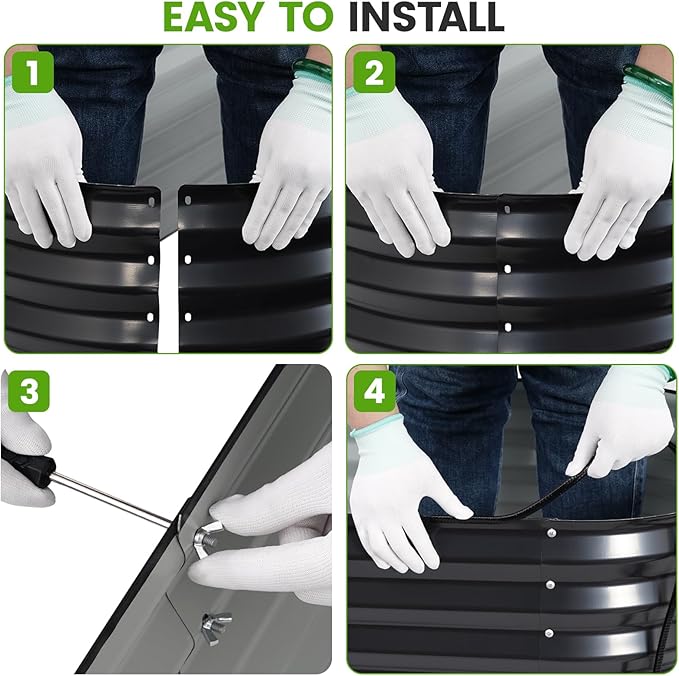 EASY TO INSTALL

1

2

3

4