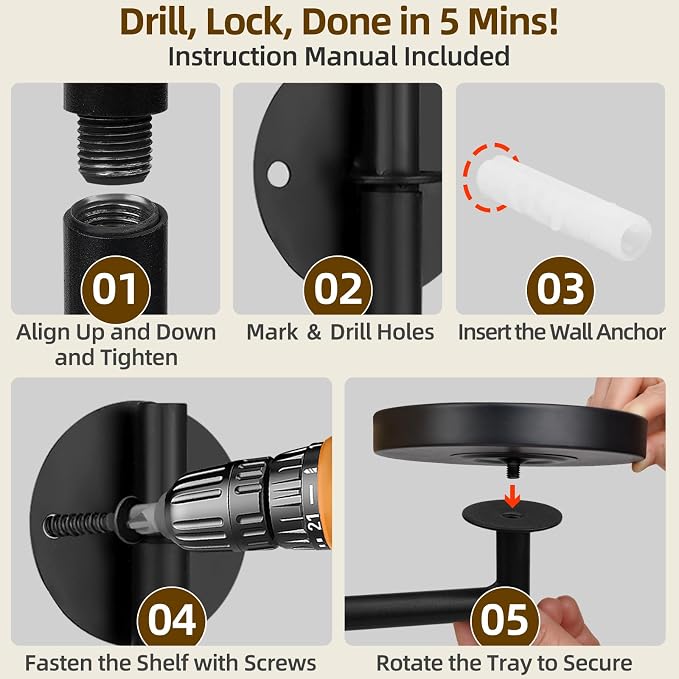 Drill, Lock, Done in 5 Mins!
Instruction Manual Included

01
Align Up and Down and Tighten

02
Mark & Drill Holes

03
Insert the Wall Anchor

21

04
Fasten the Shelf with Screws

05
Rotate the Tray to Secure