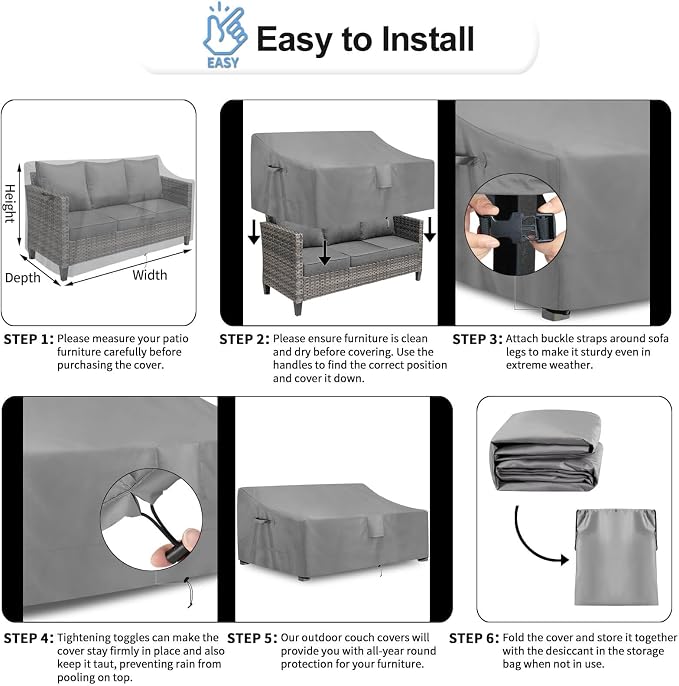 EASY

Easy to Install

Height

Depth

Width

STEP 1: Please measure your patio furniture carefully before purchasing the cover.

STEP 2: Please ensure furniture is clean and dry before covering. Use the handles to find the correct position and cover it down.

STEP 3: Attach buckle straps around sofa legs to make it sturdy even in extreme weather.

STEP 4: Tightening toggles can make the cover stay firmly in place and also keep it taut, preventing rain from pooling on top.

STEP 5: Our outdoor couch covers will provide you with all-year round protection for your furniture.

STEP 6: Fold the cover and store it together with the desiccant in the storage bag when not in use.