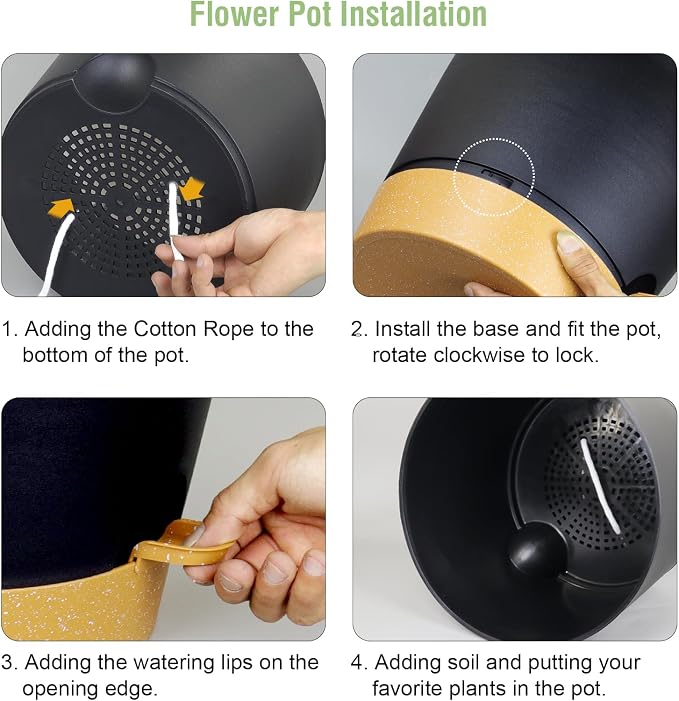 Flower Pot Installation

1. Adding the Cotton Rope to the bottom of the pot.

2. Install the base and fit the pot, rotate clockwise to lock.

3. Adding the watering lips on the opening edge.

4. Adding soil and putting your favorite plants in the pot.