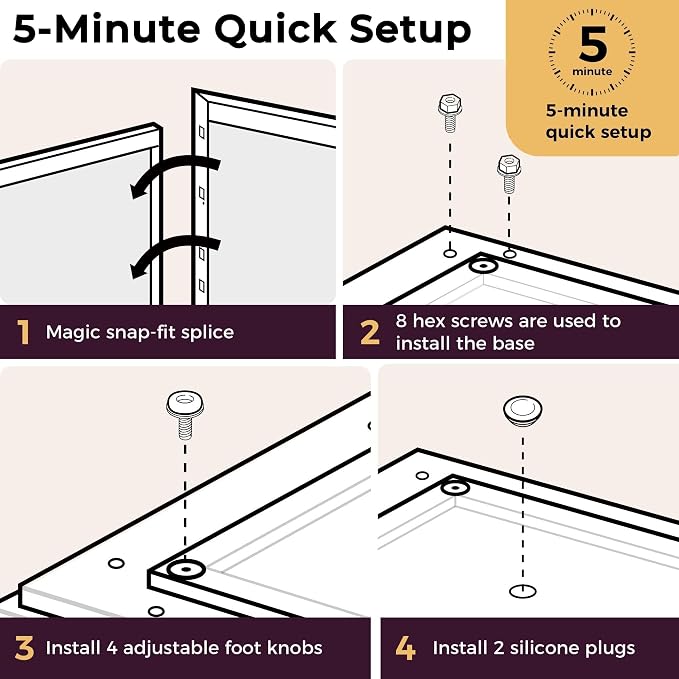 5-Minute Quick Setup

5
minute
5-minute quick setup

1 Magic snap-fit splice

2 8 hex screws are used to install the base

3 Install 4 adjustable foot knobs

4 Install 2 silicone plugs