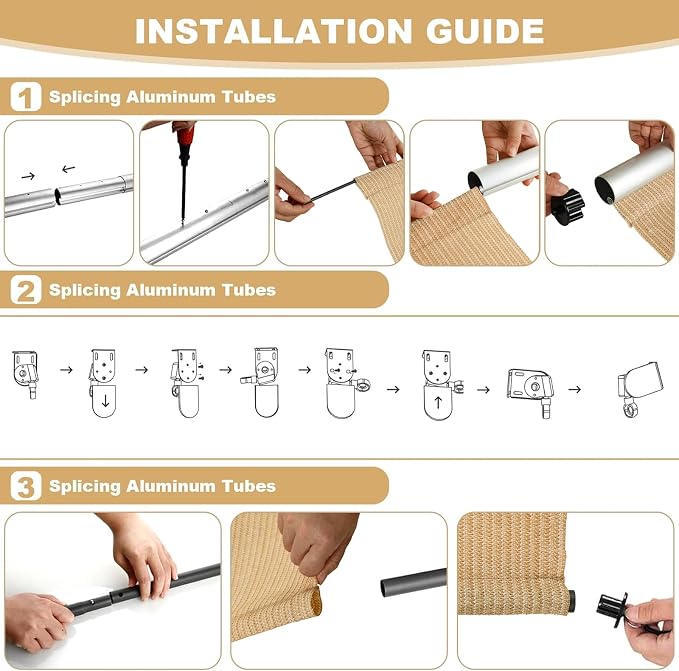 INSTALLATION GUIDE

1 Splicing Aluminum Tubes

2 Splicing Aluminum Tubes

3 Splicing Aluminum Tubes