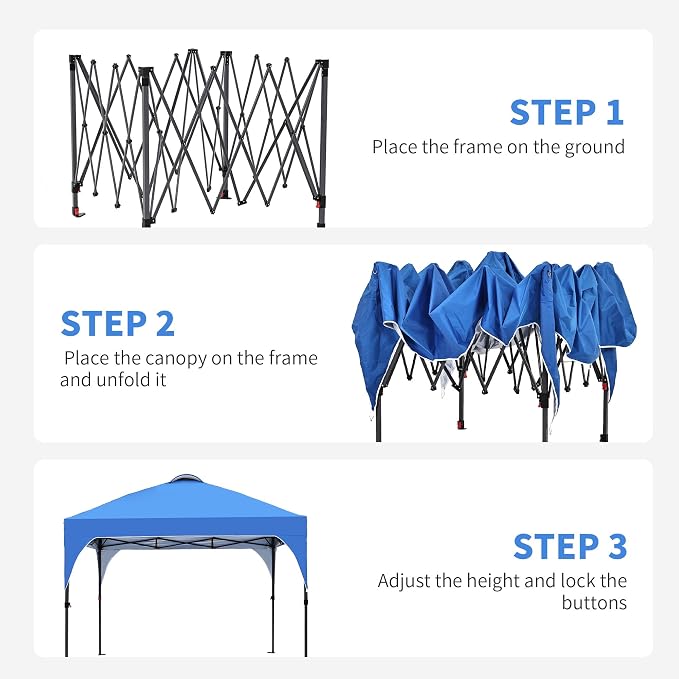 STEP 1
Place the frame on the ground

STEP 2
Place the canopy on the frame and unfold it

STEP 3
Adjust the height and lock the buttons