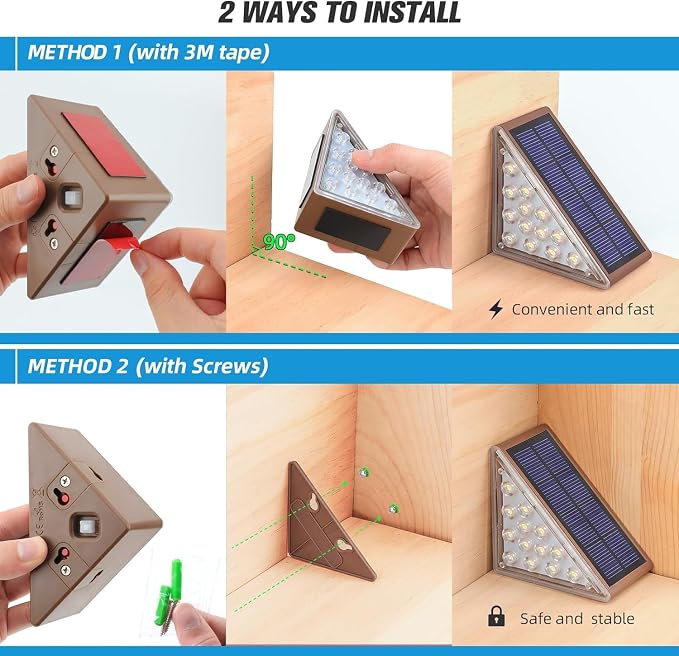 2 WAYS TO INSTALL

METHOD 1 (with 3M tape)

90°

Convenient and fast

METHOD 2 (with Screws)

Safe and stable