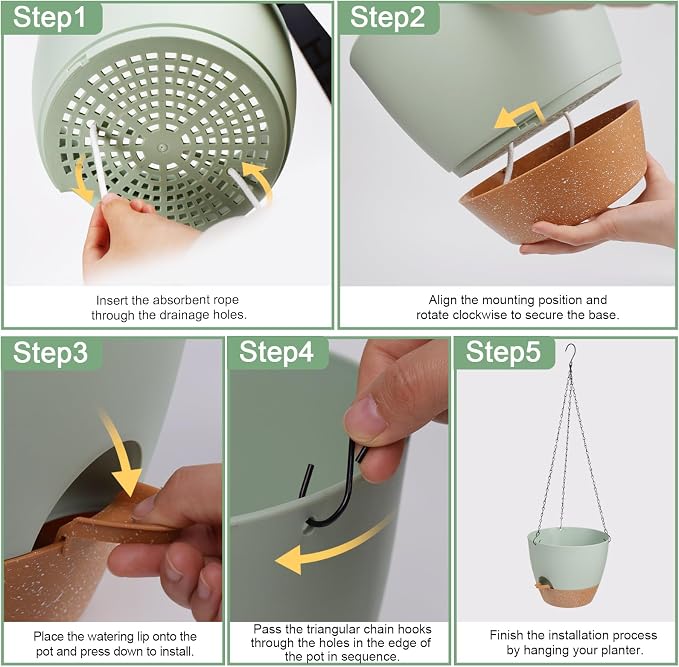 Step1

Insert the absorbent rope through the drainage holes.

Step2

Align the mounting position and rotate clockwise to secure the base.

Step3

Place the watering lip onto the pot and press down to install.

Step4

Pass the triangular chain hooks through the holes in the edge of the pot in sequence.

Step5

Finish the installation process by hanging your planter.