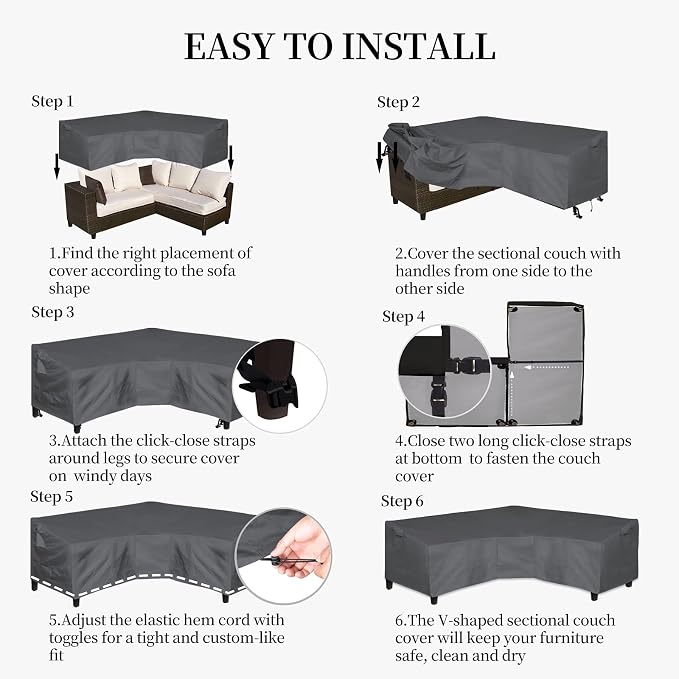 EASY TO INSTALL

Step 1

1.Find the right placement of cover according to the sofa shape

Step 2

2.Cover the sectional couch with handles from one side to the other side

Step 3

3.Attach the click-close straps around legs to secure cover on windy days

Step 4

4.Close two long click-close straps at bottom to fasten the couch cover

Step 5

5.Adjust the elastic hem cord with toggles for a tight and custom-like fit

Step 6

6.The V-shaped sectional couch cover will keep your furniture safe, clean and dry