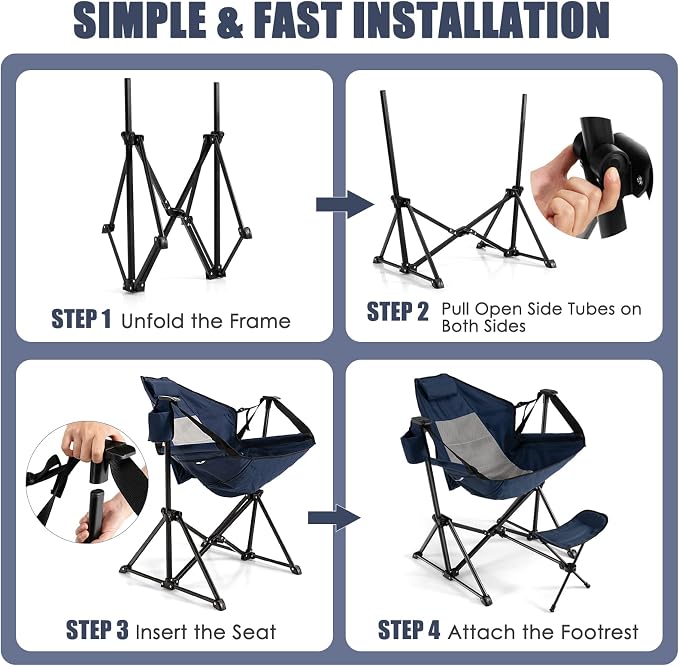 SIMPLE & FAST INSTALLATION

STEP 1 Unfold the Frame

STEP 2 Pull Open Side Tubes on Both Sides

STEP 3 Insert the Seat

STEP 4 Attach the Footrest