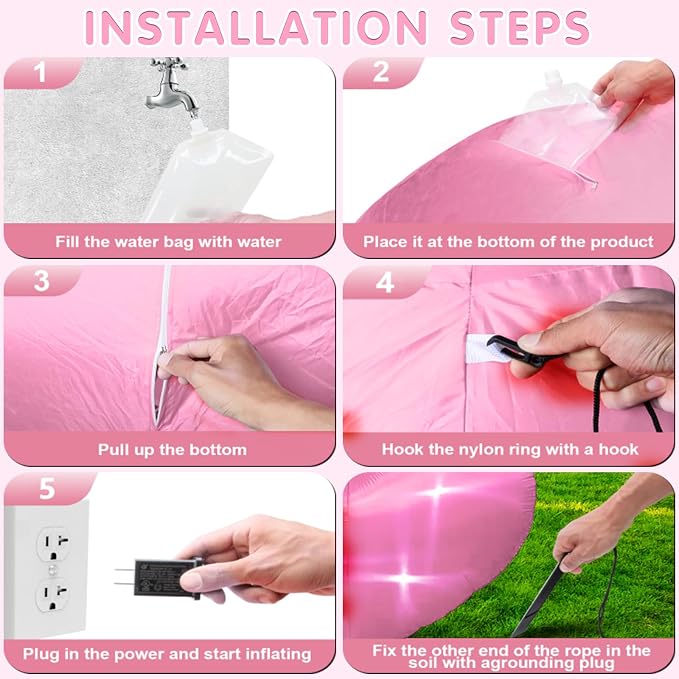 INSTALLATION STEPS

1

Fill the water bag with water

2

Place it at the bottom of the product

3

Pull up the bottom

4

Hook the nylon ring with a hook

5

Plug in the power and start inflating

Fix the other end of the rope in the soil with agrounding plug