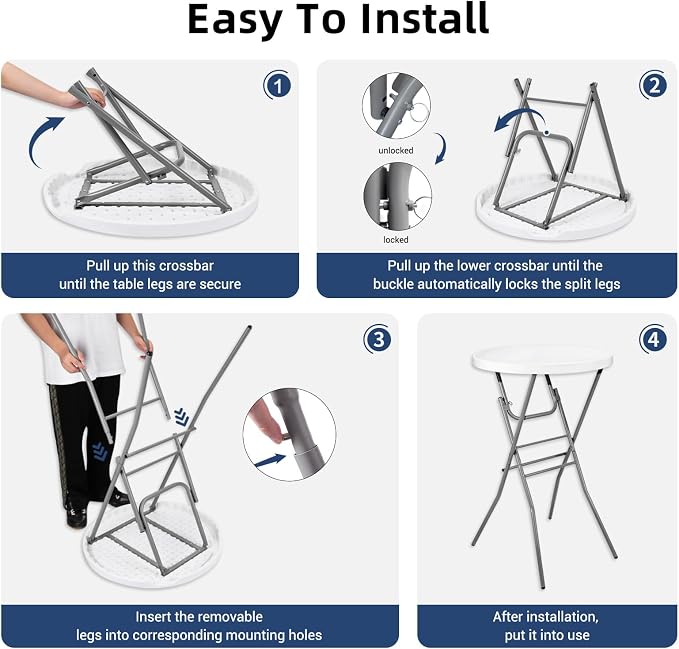 Easy To Install

1

Pull up this crossbar until the table legs are secure

2

unlocked

locked

Pull up the lower crossbar until the buckle automatically locks the split legs

3

Insert the removable legs into corresponding mounting holes

4

After installation, put it into use