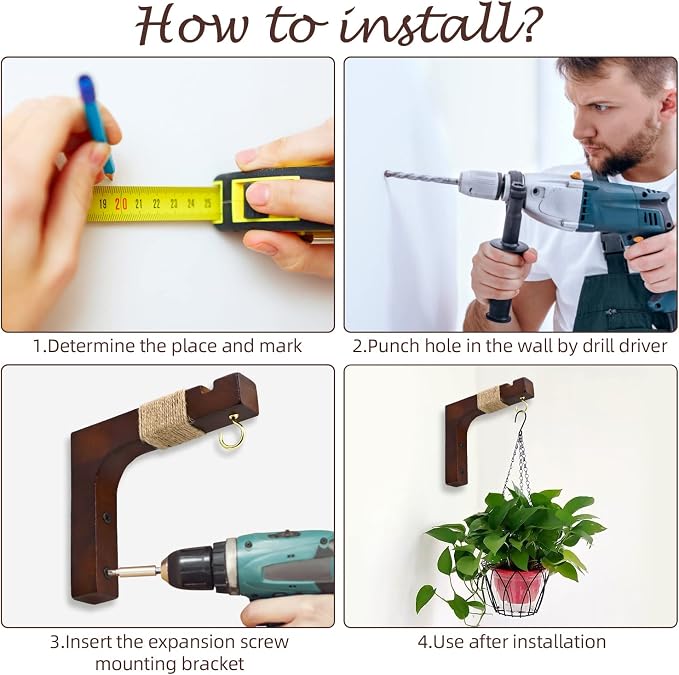 How to install?

19 20 21 22 23 24 25

1.Determine the place and mark

2.Punch hole in the wall by drill driver

3.Insert the expansion screw mounting bracket

4.Use after installation