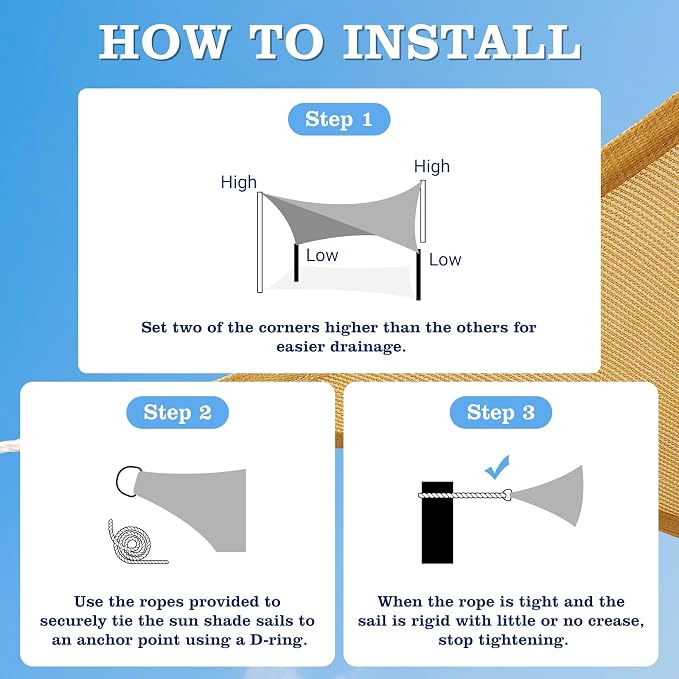 HOW TO INSTALL

Step 1

High
High
Low
Low

Set two of the corners higher than the others for easier drainage.

Step 2

Use the ropes provided to securely tie the sun shade sails to an anchor point using a D-ring.

Step 3

When the rope is tight and the sail is rigid with little or no crease, stop tightening.