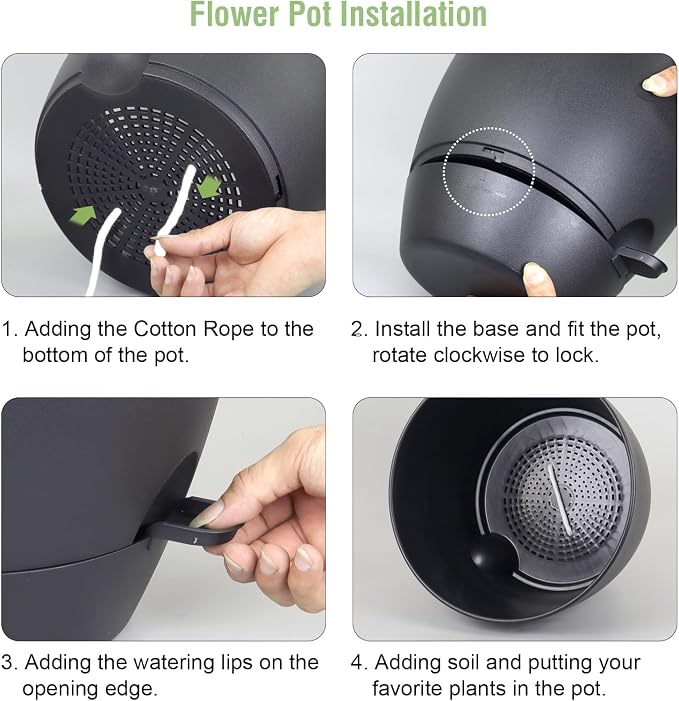 Flower Pot Installation

1. Adding the Cotton Rope to the bottom of the pot.

2. Install the base and fit the pot, rotate clockwise to lock.

3. Adding the watering lips on the opening edge.

4. Adding soil and putting your favorite plants in the pot.