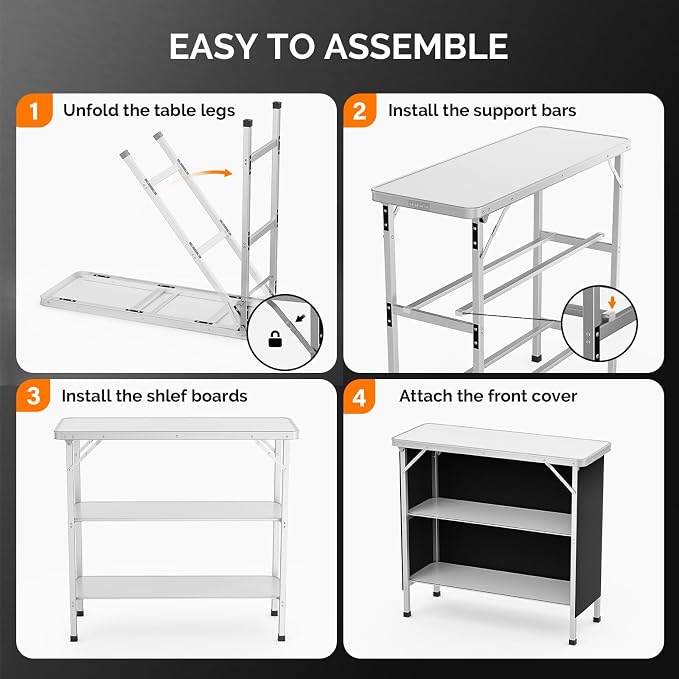 EASY TO ASSEMBLE

1 Unfold the table legs

2 Install the support bars

3 Install the shlef boards

4 Attach the front cover