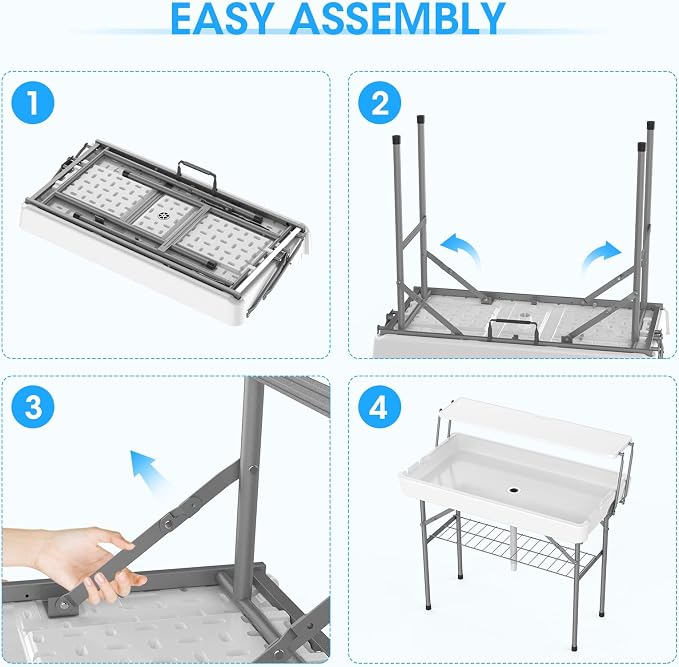 EASY ASSEMBLY

1

2

3

4