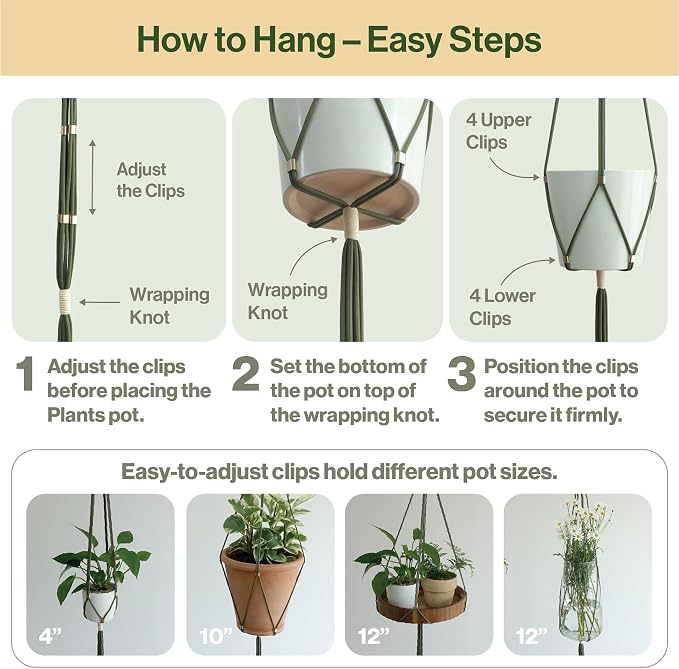 How to Hang – Easy Steps

Adjust the Clips

Wrapping Knot

Wrapping Knot

4 Upper Clips

4 Lower Clips

1 Adjust the clips before placing the Plants pot.

2 Set the bottom of the pot on top of the wrapping knot.

3 Position the clips around the pot to secure it firmly.

Easy-to-adjust clips hold different pot sizes.

4”

10”

12”

12”