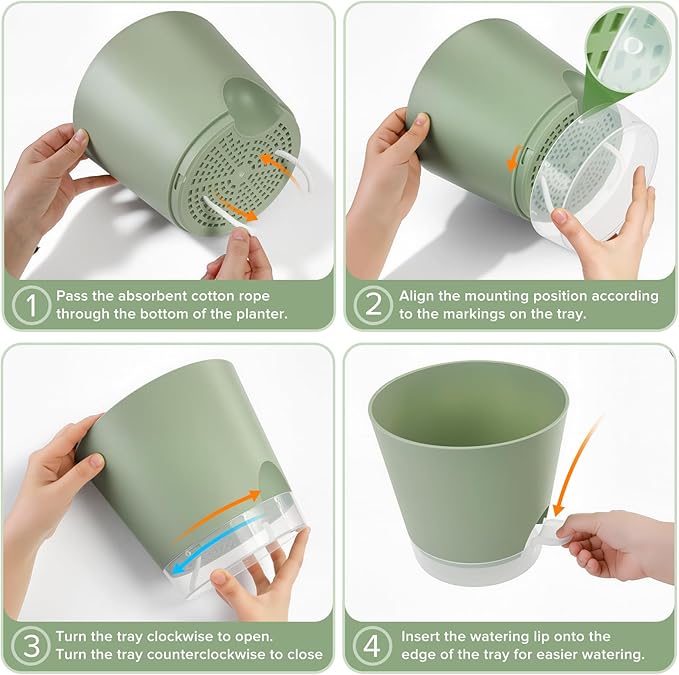 1 Pass the absorbent cotton rope through the bottom of the planter.

2 Align the mounting position according to the markings on the tray.

3 Turn the tray clockwise to open. Turn the tray counterclockwise to close

4 Insert the watering lip onto the edge of the tray for easier watering.