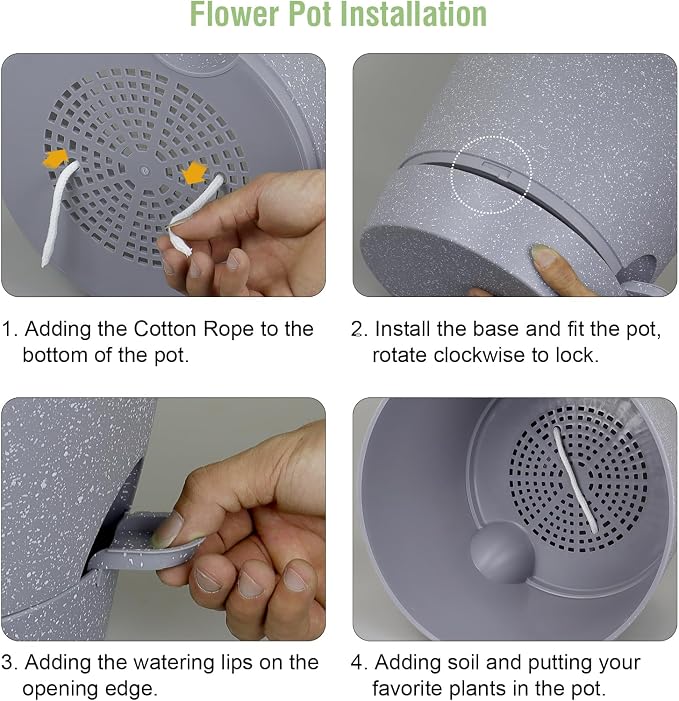 Flower Pot Installation

1. Adding the Cotton Rope to the bottom of the pot.

2. Install the base and fit the pot, rotate clockwise to lock.

3. Adding the watering lips on the opening edge.

4. Adding soil and putting your favorite plants in the pot.