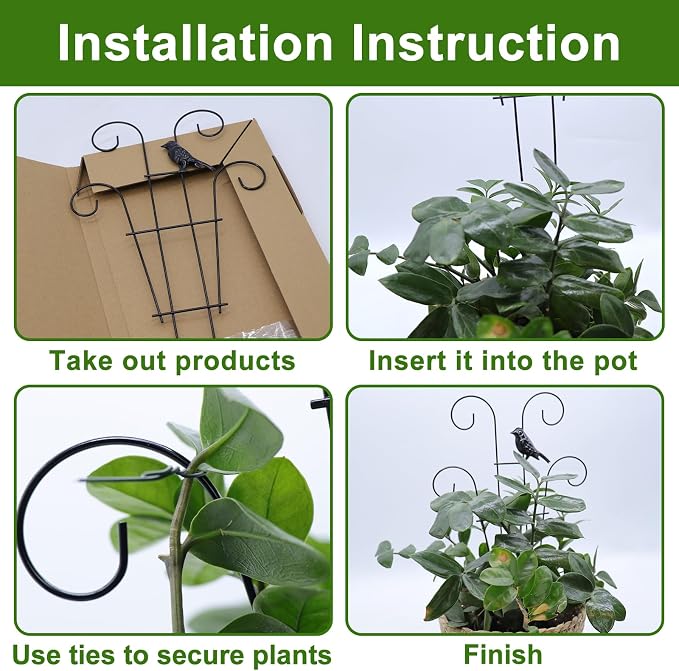 Installation Instruction

Take out products

Insert it into the pot

Use ties to secure plants

Finish