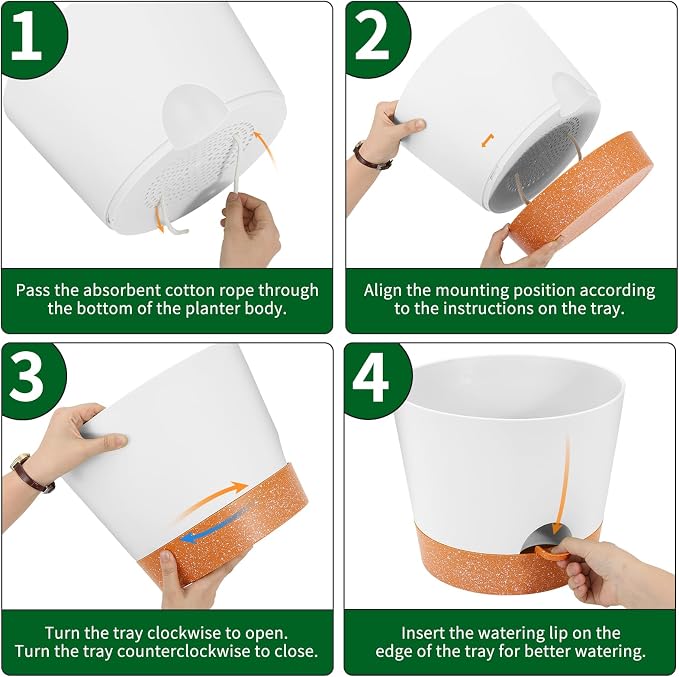 1

Pass the absorbent cotton rope through the bottom of the planter body.

2

Align the mounting position according to the instructions on the tray.

3

Turn the tray clockwise to open.
Turn the tray counterclockwise to close.

4

Insert the watering lip on the edge of the tray for better watering.