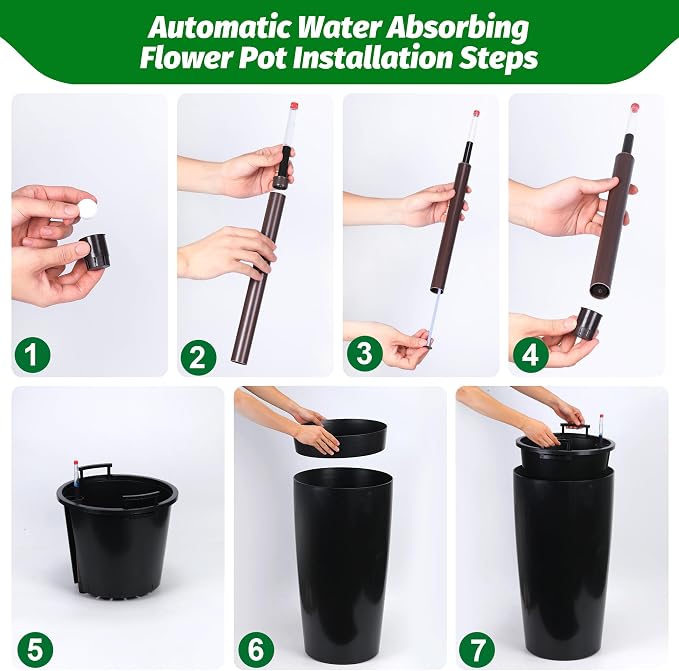 Automatic Water Absorbing
Flower Pot Installation Steps

1

2

3

4

5

6

7