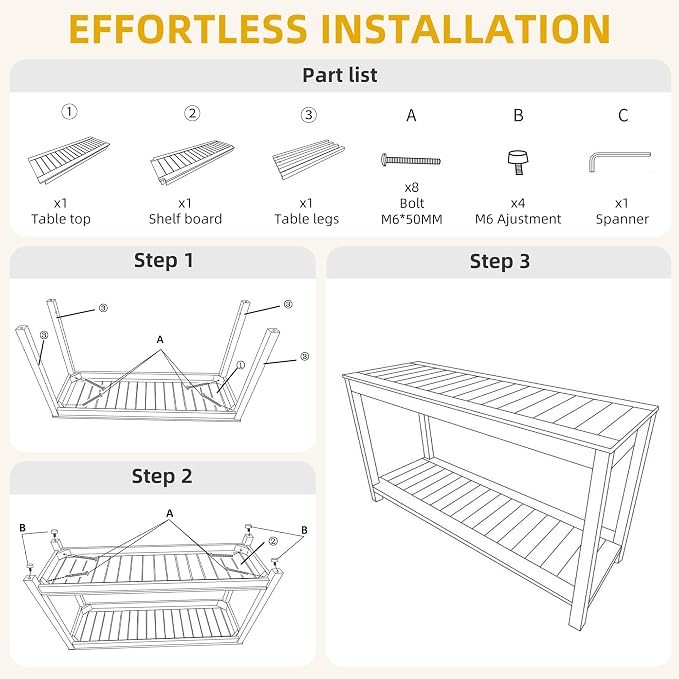 EFFORTLESS INSTALLATION

Part list

①
x1
Table top

②
x1
Shelf board

③
x1
Table legs

A
x8
Bolt
M6*50MM

B
x4
M6 Ajustment

C
x1
Spanner

Step 1

③ ③ ③ ③ A ①

Step 2

B A B ②

Step 3