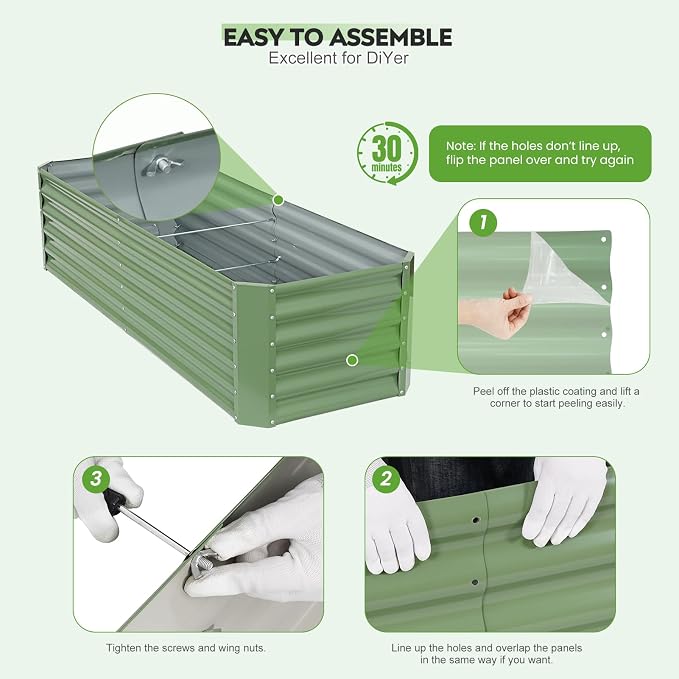 EASY TO ASSEMBLE
Excellent for DiYer

30 minutes

Note: If the holes don't line up, flip the panel over and try again

1

Peel off the plastic coating and lift a corner to start peeling easily.

3

Tighten the screws and wing nuts.

2

Line up the holes and overlap the panels in the same way if you want.