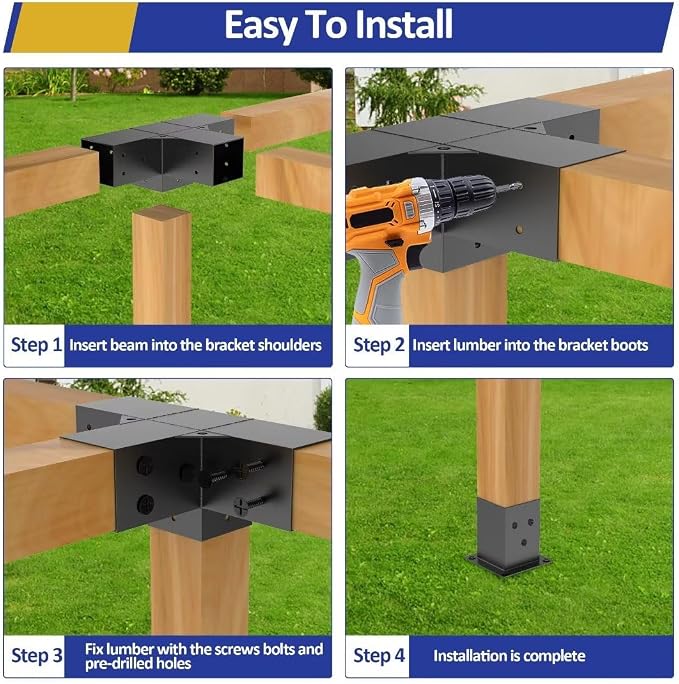 Easy To Install

Step 1 Insert beam into the bracket shoulders

Step 2 Insert lumber into the bracket boots

Step 3 Fix lumber with the screws bolts and pre-drilled holes

Step 4 Installation is complete