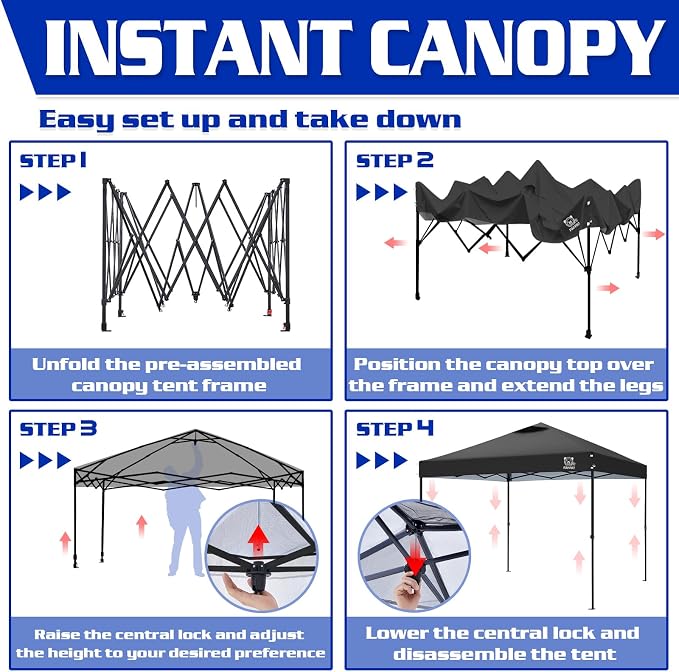 INSTANT CANOPY

Easy set up and take down

STEP 1

Unfold the pre-assembled canopy tent frame

STEP 2

Position the canopy top over the frame and extend the legs

STEP 3

Raise the central lock and adjust the height to your desired preference

STEP 4

Lower the central lock and disassemble the tent