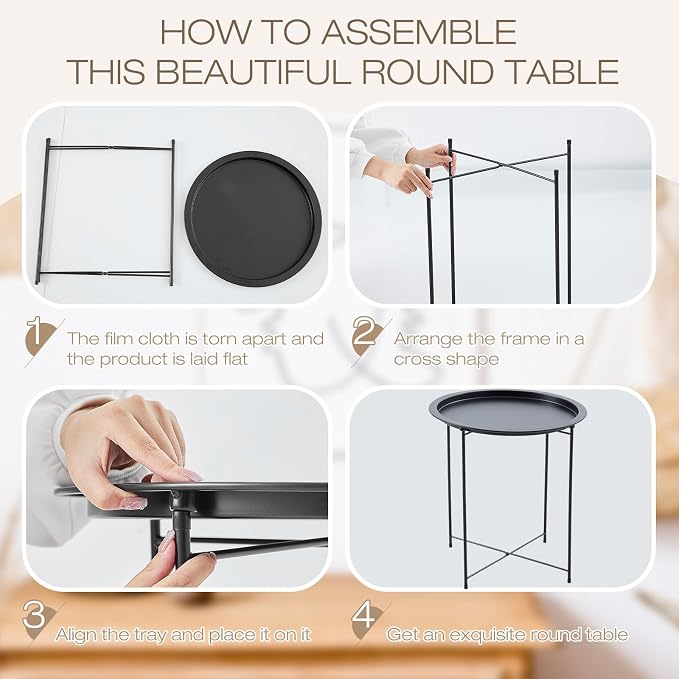 HOW TO ASSEMBLE
THIS BEAUTIFUL ROUND TABLE

1 The film cloth is torn apart and the product is laid flat

2 Arrange the frame in a cross shape

3 Align the tray and place it on it

4 Get an exquisite round table