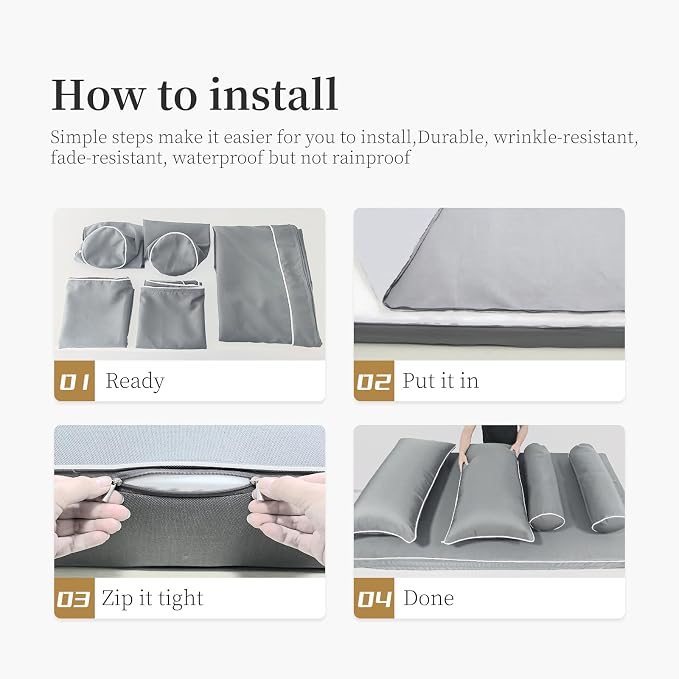 How to install

Simple steps make it easier for you to install,Durable, wrinkle-resistant, fade-resistant, waterproof but not rainproof

01 Ready

02 Put it in

03 Zip it tight

04 Done