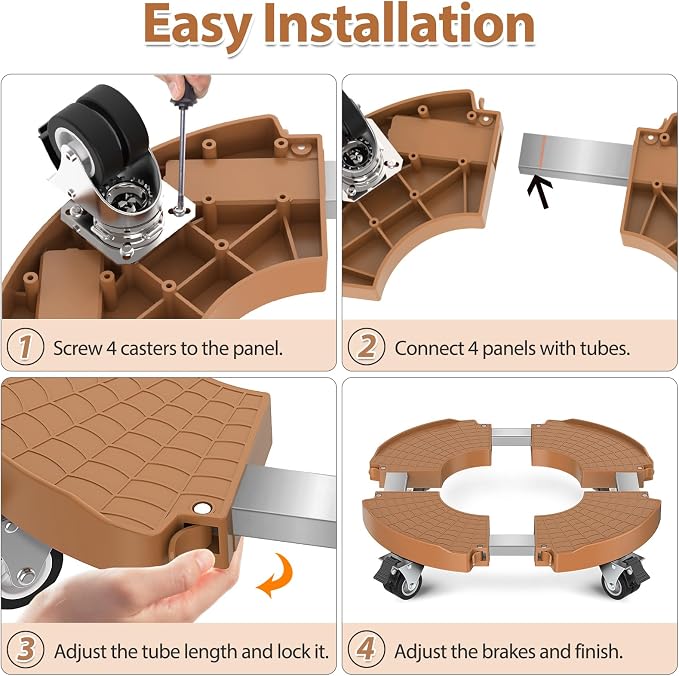 Easy Installation

1 Screw 4 casters to the panel.

2 Connect 4 panels with tubes.

3 Adjust the tube length and lock it.

4 Adjust the brakes and finish.