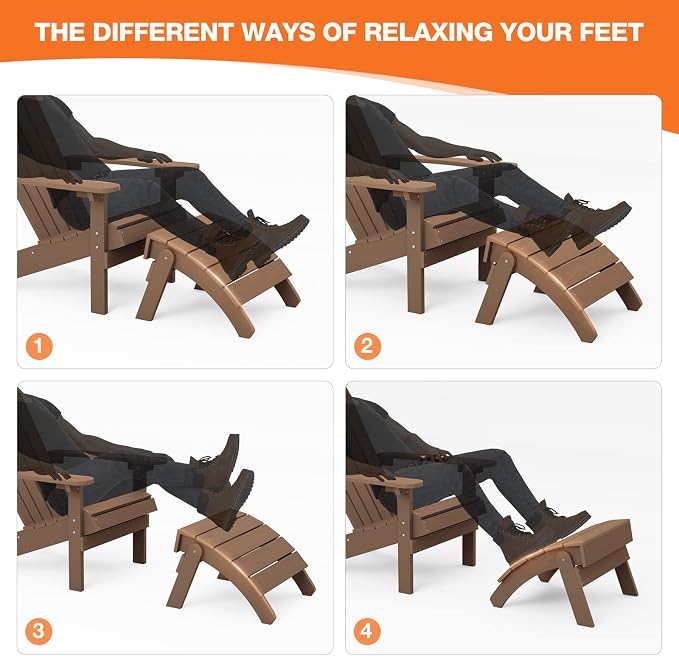 THE DIFFERENT WAYS OF RELAXING YOUR FEET

1

2

3

4