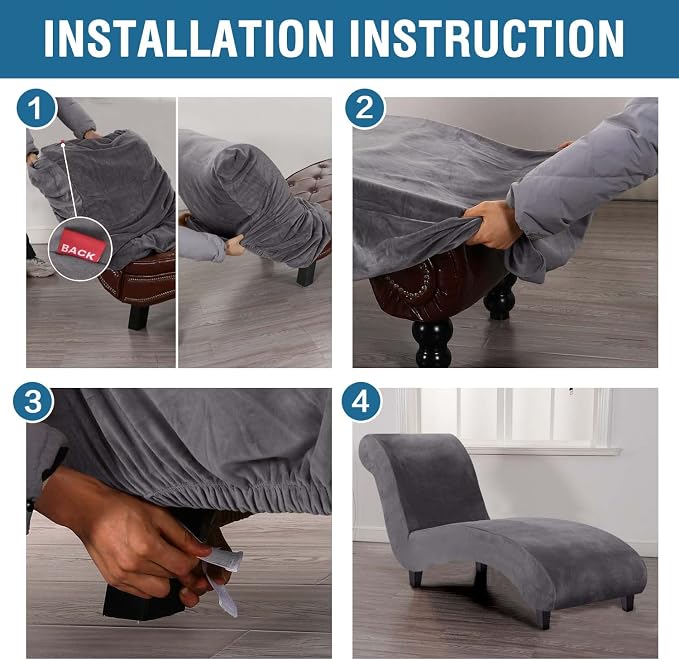 INSTALLATION INSTRUCTION

1

BACK

2

3

4