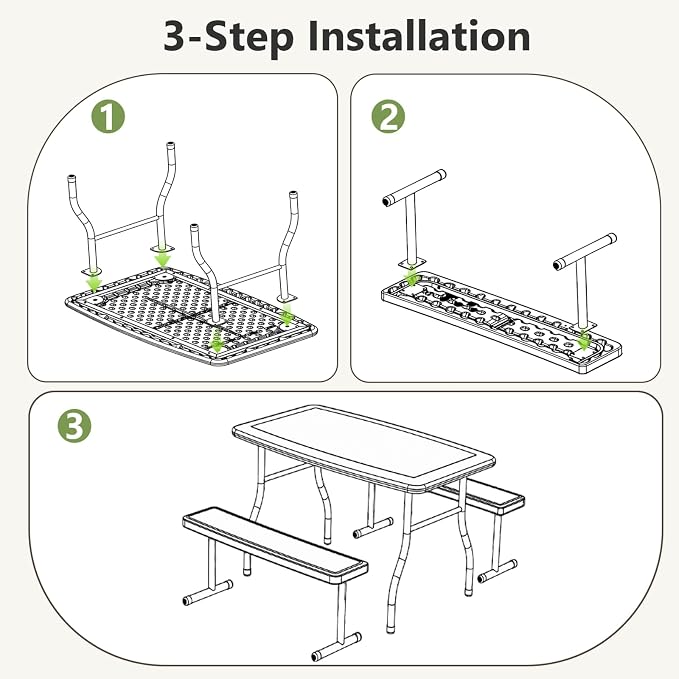 3-Step Installation

1

2

3