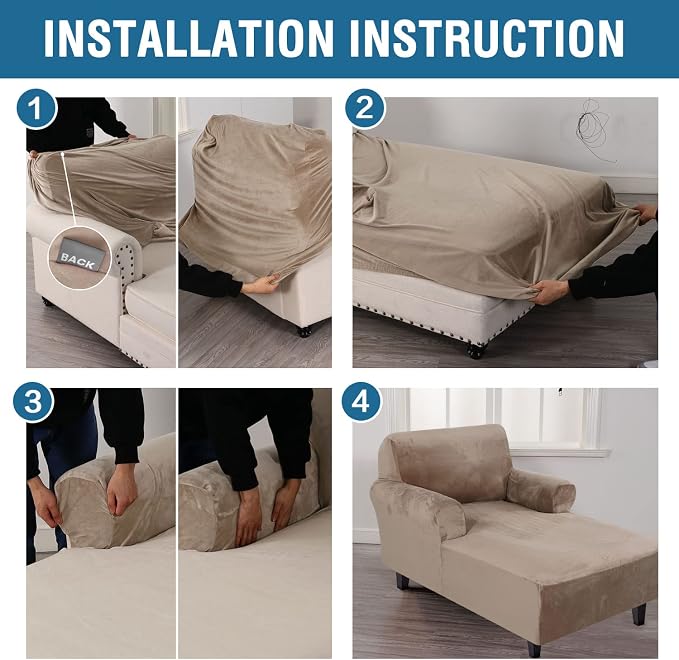 INSTALLATION INSTRUCTION

1

BACK

2

3

4