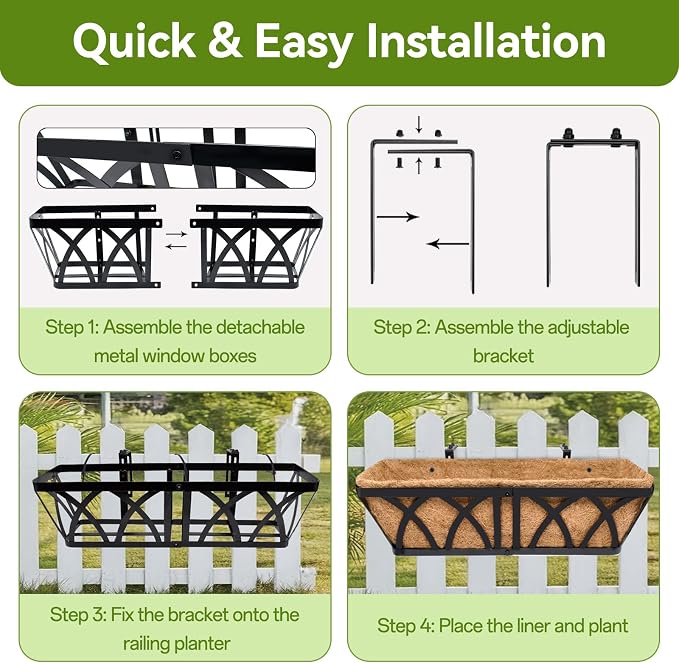 Quick & Easy Installation

Step 1: Assemble the detachable metal window boxes

Step 2: Assemble the adjustable bracket

Step 3: Fix the bracket onto the railing planter

Step 4: Place the liner and plant