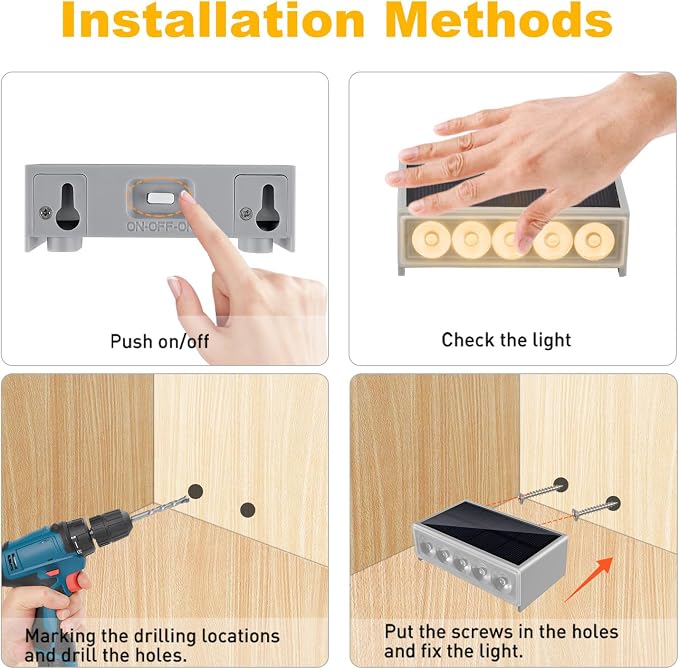 Installation Methods

ON-OFF-ON

Push on/off

Check the light

Marking the drilling locations and drill the holes.

Put the screws in the holes and fix the light.