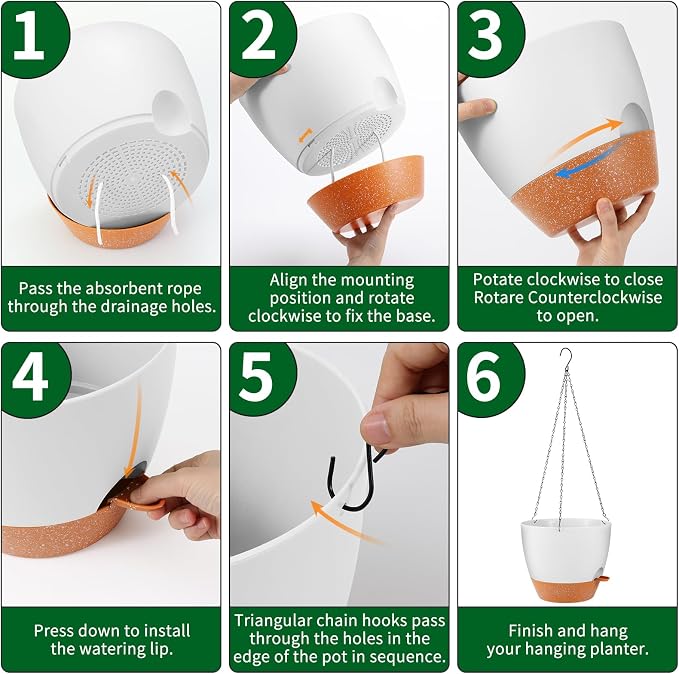 1

Pass the absorbent rope through the drainage holes.

2

Align the mounting position and rotate clockwise to fix the base.

3

Potate clockwise to close Rotare Counterclockwise to open.

4

Press down to install the watering lip.

5

Triangular chain hooks pass through the holes in the edge of the pot in sequence.

6

Finish and hang your hanging planter.