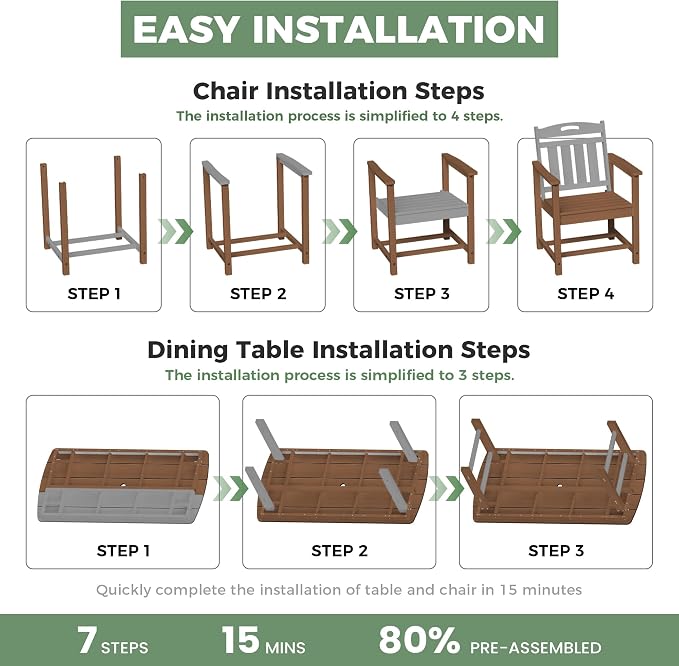 EASY INSTALLATION

Chair Installation Steps

The installation process is simplified to 4 steps.

STEP 1

STEP 2

STEP 3

STEP 4

Dining Table Installation Steps

The installation process is simplified to 3 steps.

STEP 1

STEP 2

STEP 3

Quickly complete the installation of table and chair in 15 minutes

7 STEPS 15 MINS 80% PRE-ASSEMBLED