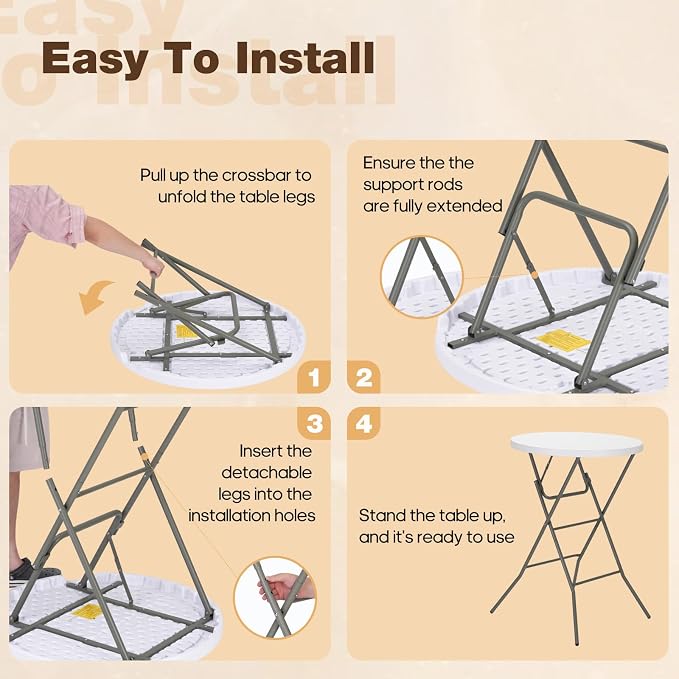 Easy To Install

Pull up the crossbar to unfold the table legs

1

Ensure the the support rods are fully extended

2

3

Insert the detachable legs into the installation holes

4

Stand the table up, and it's ready to use