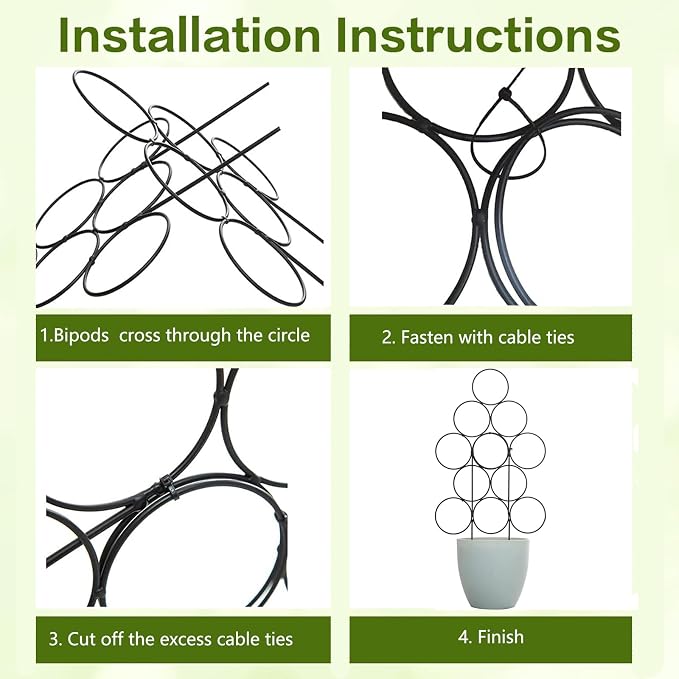 Installation Instructions

1.Bipods cross through the circle

2. Fasten with cable ties

3. Cut off the excess cable ties

4. Finish