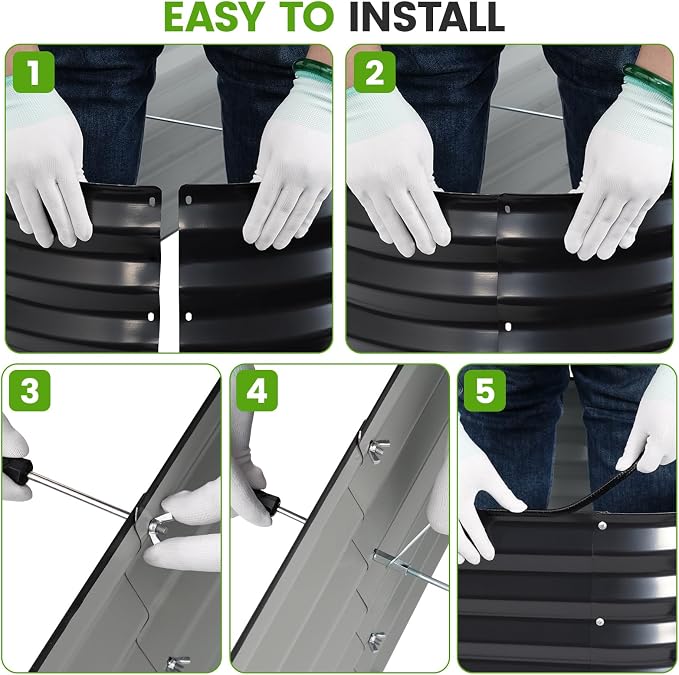 EASY TO INSTALL

1

2

3

4

5