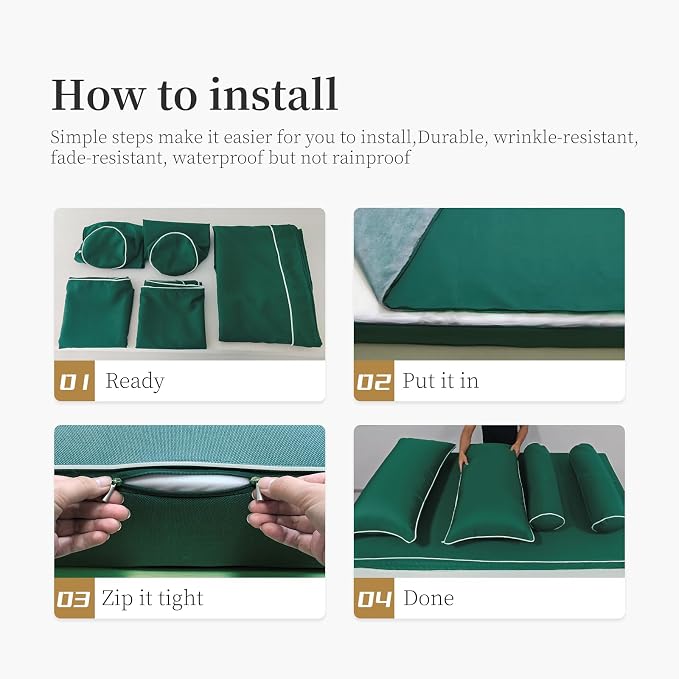 How to install

Simple steps make it easier for you to install,Durable, wrinkle-resistant, fade-resistant, waterproof but not rainproof

01 Ready

02 Put it in

03 Zip it tight

04 Done