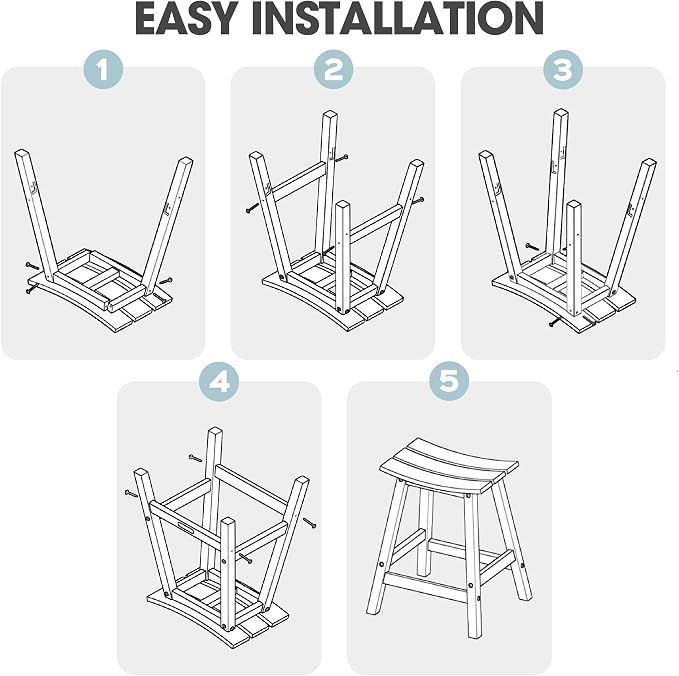 EASY INSTALLATION

1

2

3

4

5