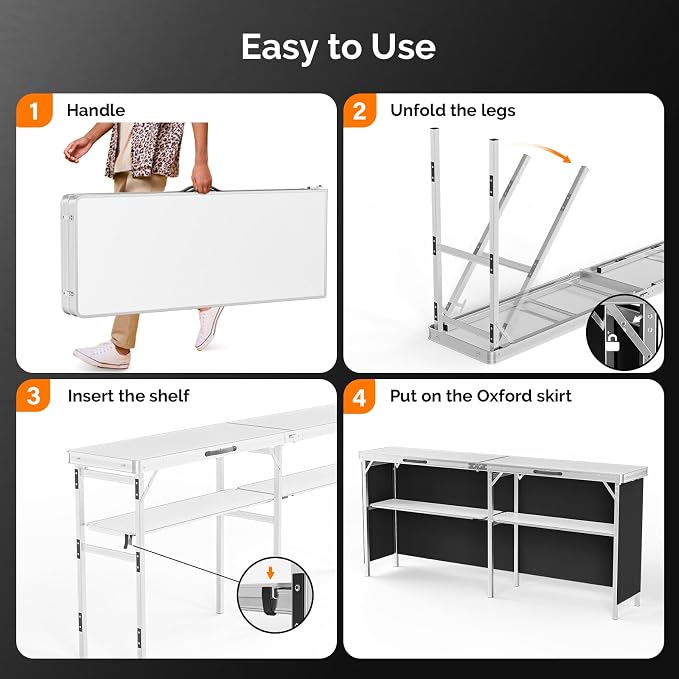 Easy to Use

1 Handle

2 Unfold the legs

3 Insert the shelf

4 Put on the Oxford skirt