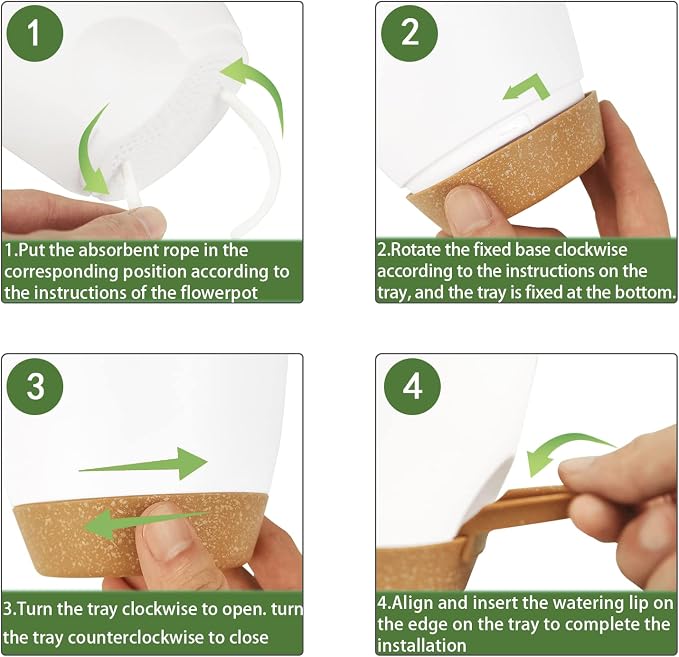 1

1.Put the absorbent rope in the corresponding position according to the instructions of the flowerpot

2

2.Rotate the fixed base clockwise according to the instructions on the tray, and the tray is fixed at the bottom.

3

3.Turn the tray clockwise to open. turn the tray counterclockwise to close

4

4.Align and insert the watering lip on the edge on the tray to complete the installation