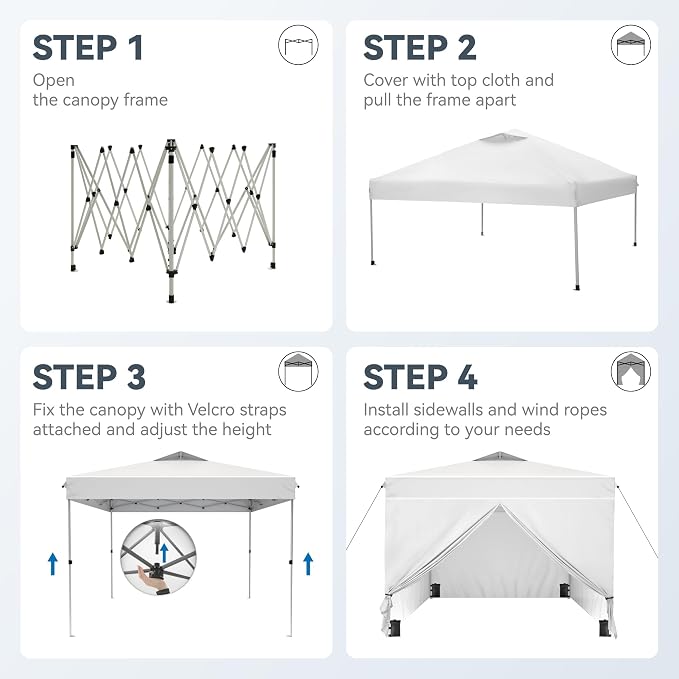 STEP 1
Open the canopy frame

STEP 2
Cover with top cloth and pull the frame apart

STEP 3
Fix the canopy with Velcro straps attached and adjust the height

STEP 4
Install sidewalls and wind ropes according to your needs