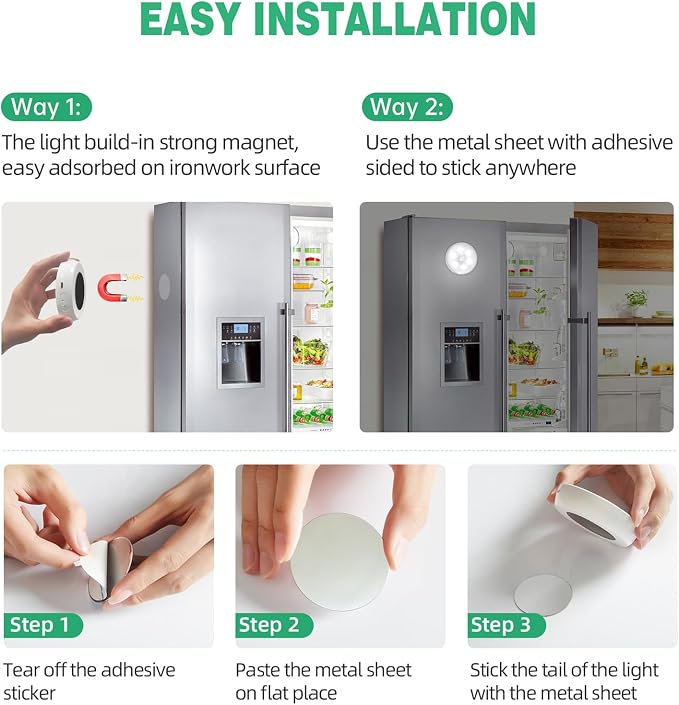 EASY INSTALLATION

Way 1:

The light build-in strong magnet, easy adsorbed on ironwork surface

Way 2:

Use the metal sheet with adhesive sided to stick anywhere

Step 1

Tear off the adhesive sticker

Step 2

Paste the metal sheet on flat place

Step 3

Stick the tail of the light with the metal sheet